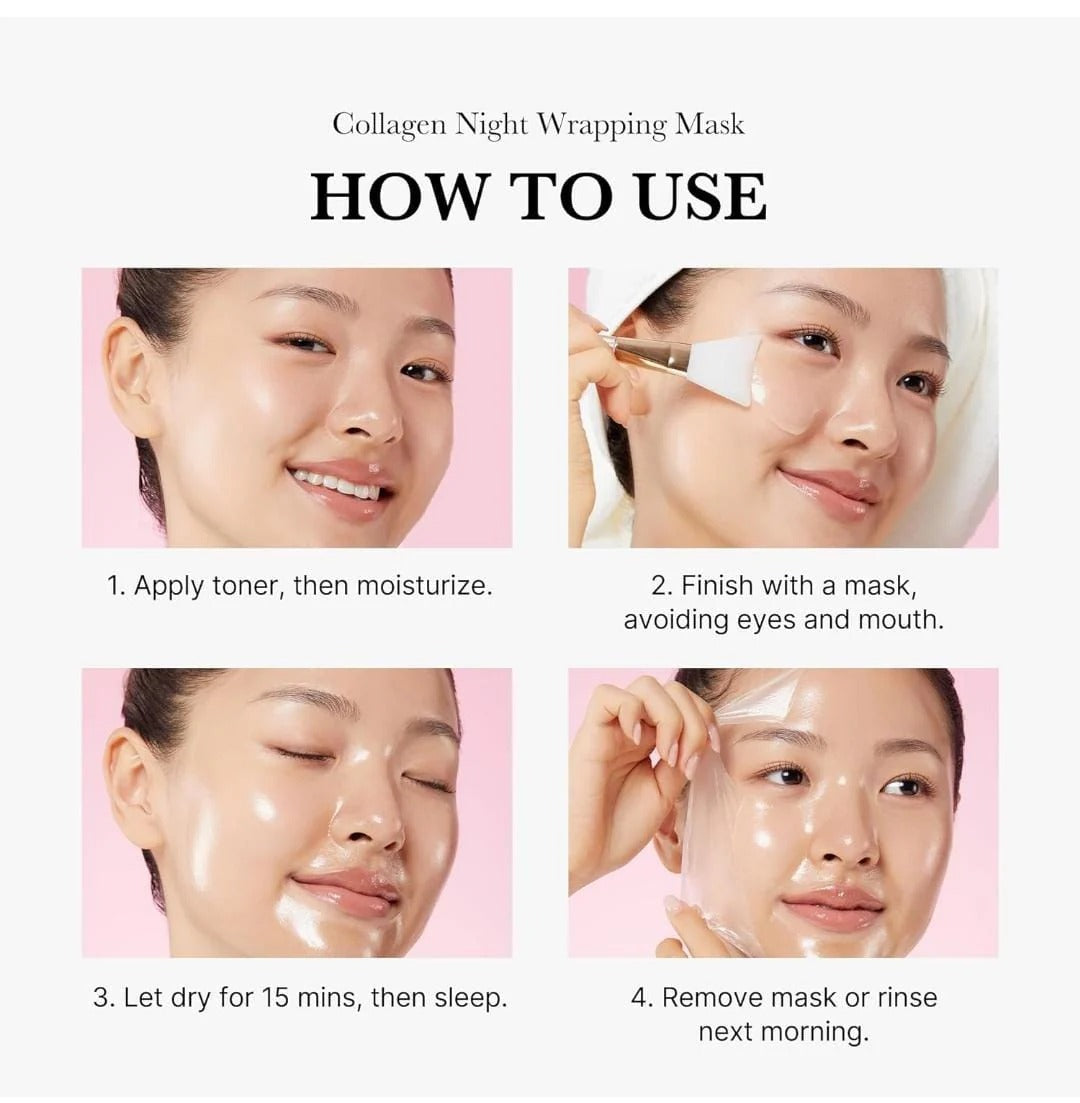 Collagen Night Wrapping Mask

HOW TO USE

1. Apply toner, then moisturize.

2. Finish with a mask, avoiding eyes and mouth.

3. Let dry for 15 mins, then sleep.

4. Remove mask or rinse next morning.